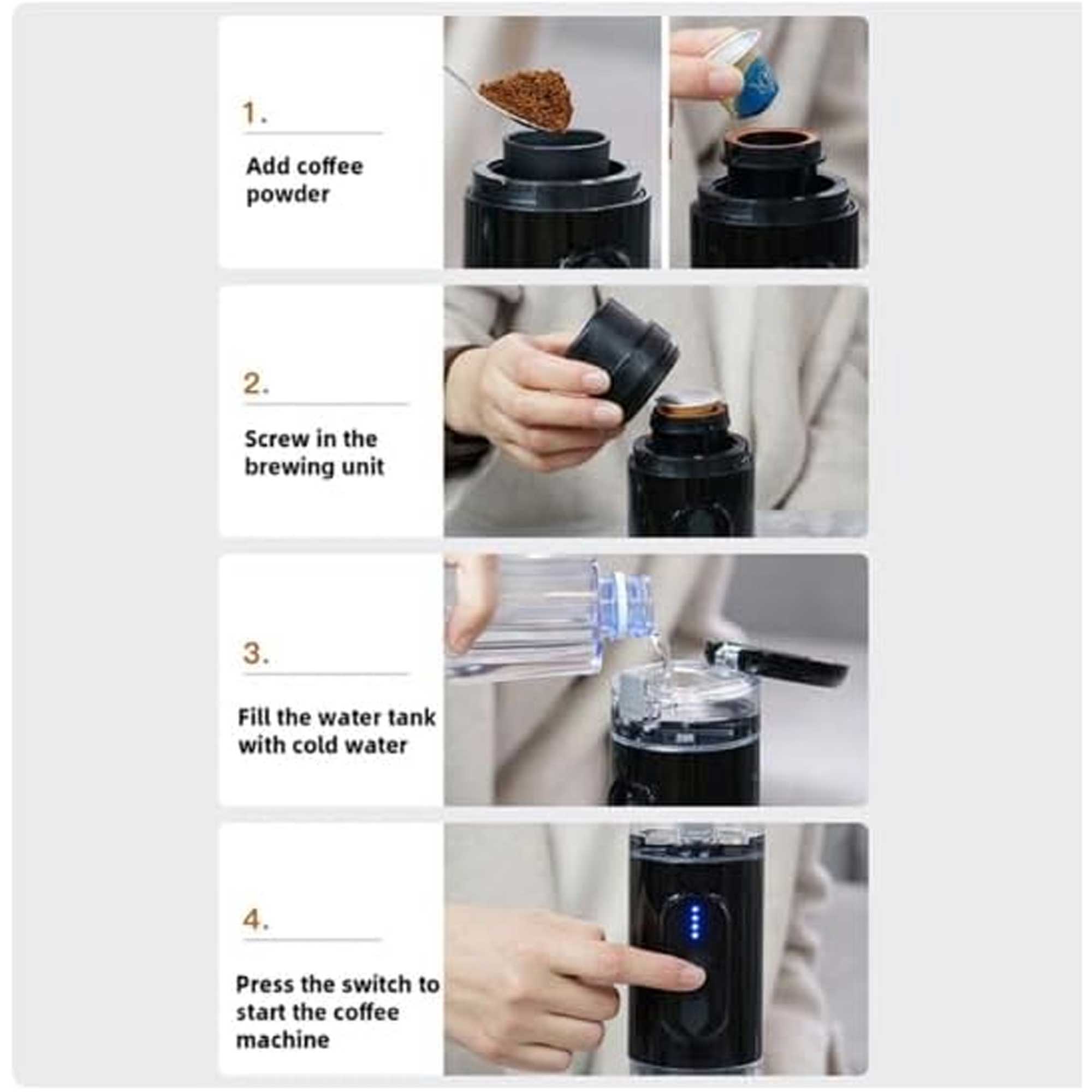 1.

Add coffee powder

2.

Screw in the brewing unit

3.

Fill the water tank with cold water

4.

Press the switch to start the coffee machine